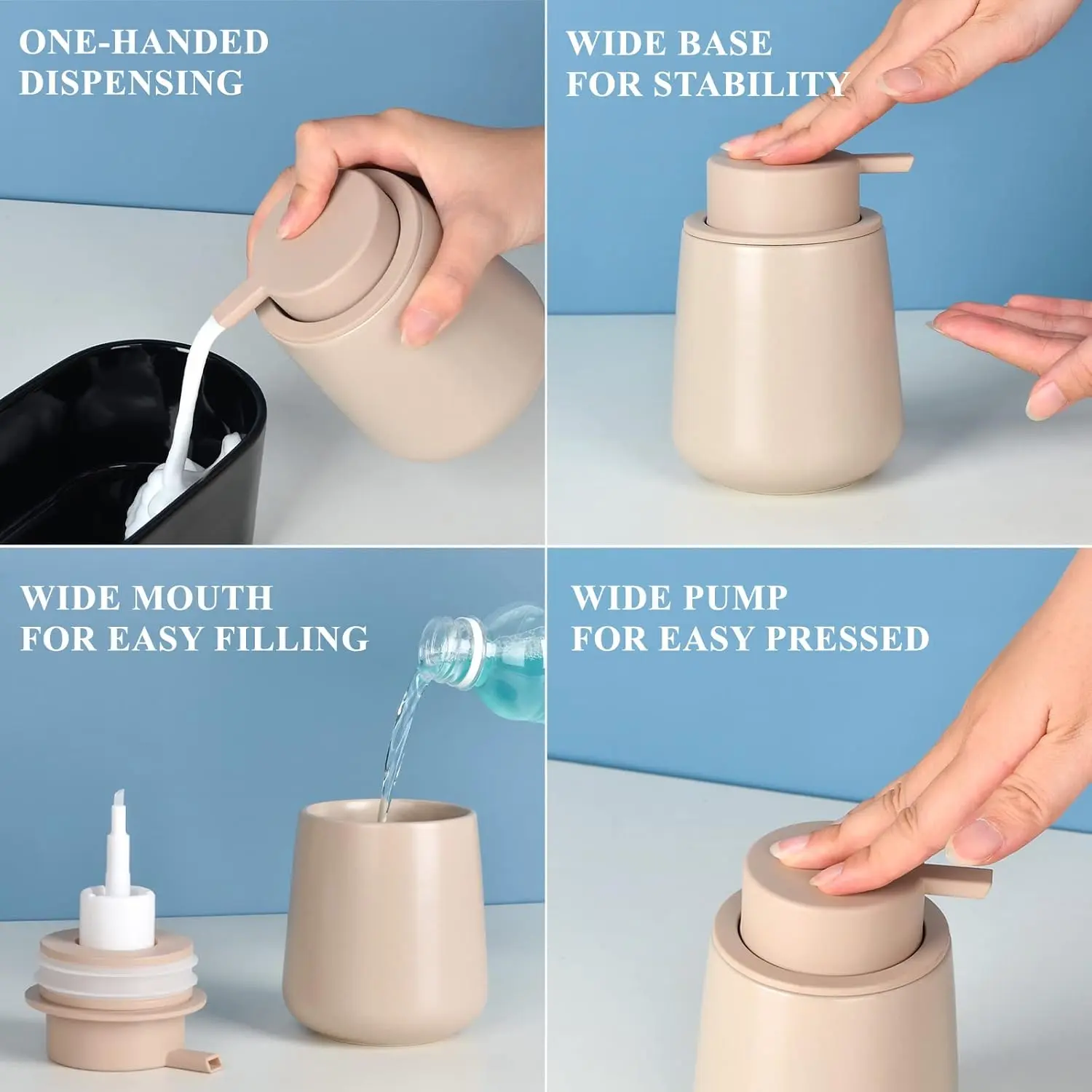 ONE-HANDED DISPENSING

WIDE BASE FOR STABILITY

WIDE MOUTH FOR EASY FILLING

WIDE PUMP FOR EASY PRESSED