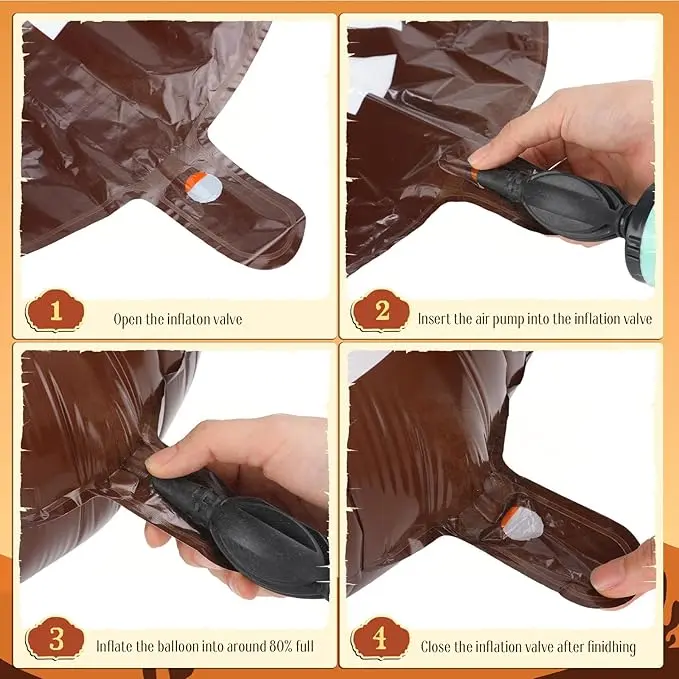 1
Open the inflaton valve

2
Insert the air pump into the inflation valve

3
Inflate the balloon into around 80% full

4
Close the inflation valve after finidhing