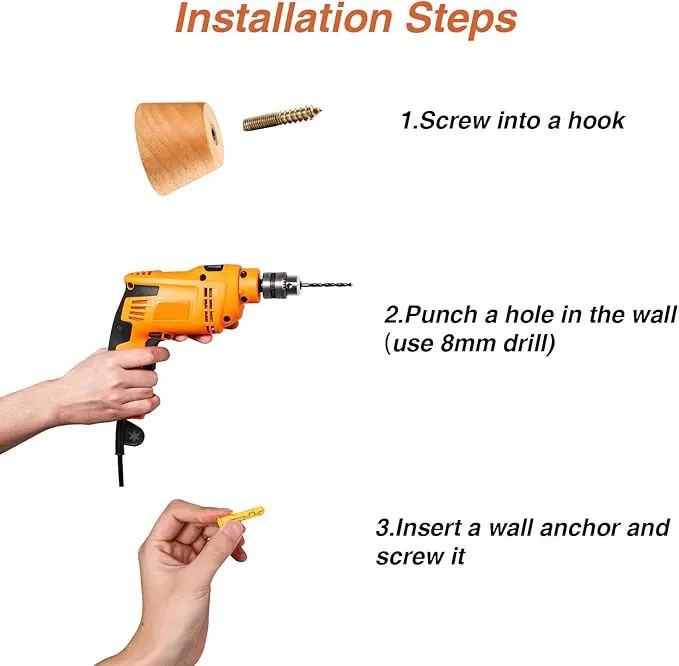 Installation Steps

1.Screw into a hook

2.Punch a hole in the wall (use 8mm drill)

3.Insert a wall anchor and screw it