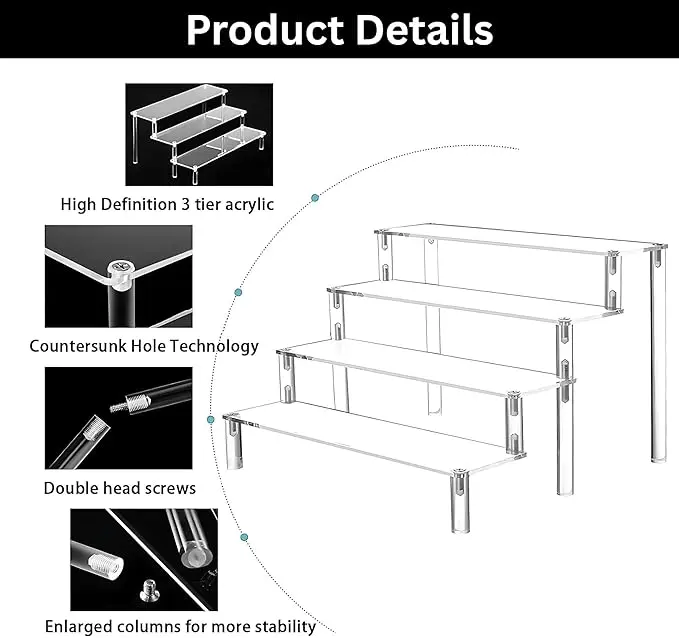 Product Details

High Definition 3 tier acrylic

Countersunk Hole Technology

Double head screws

Enlarged columns for more stability