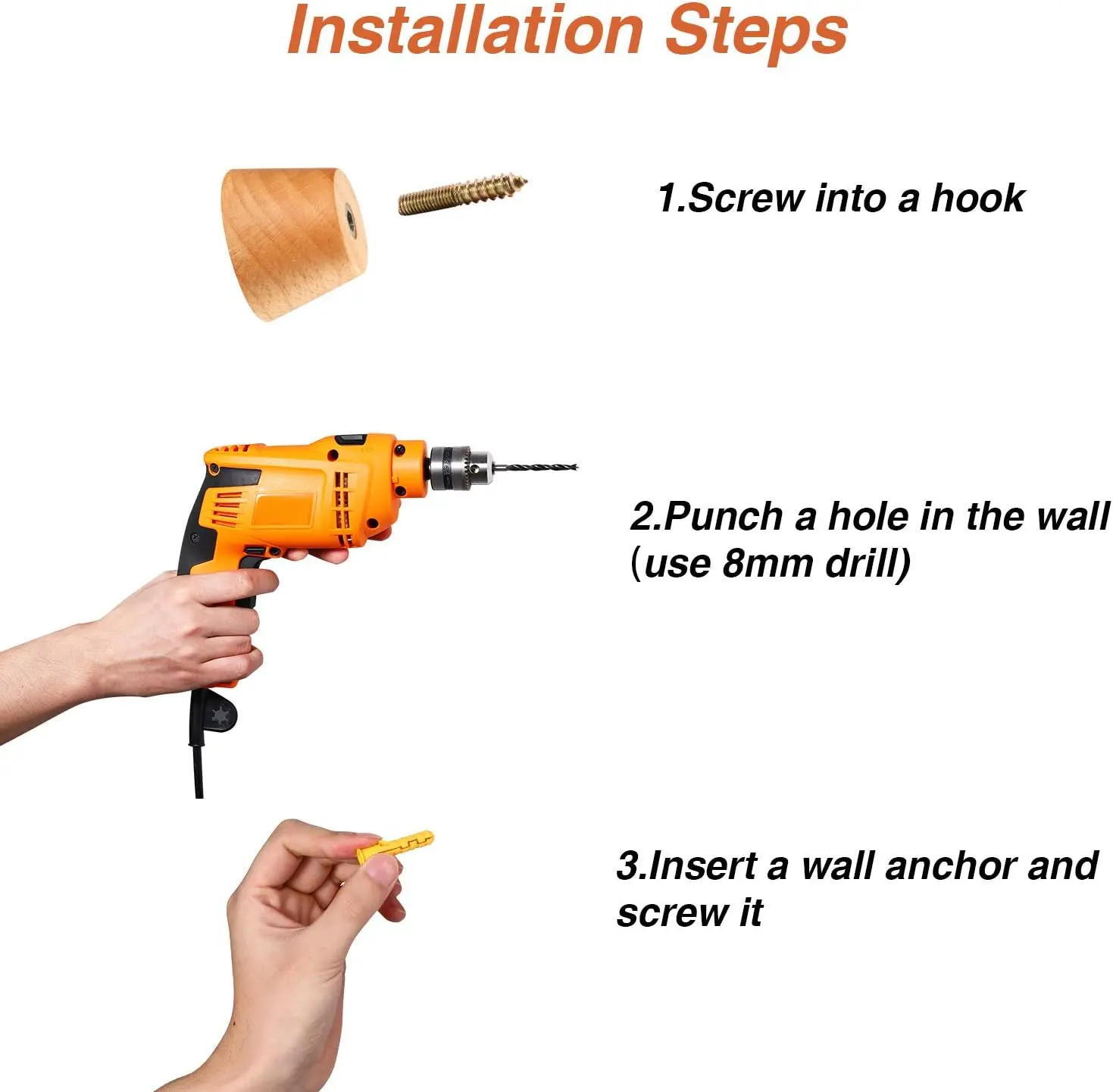 Installation Steps

1.Screw into a hook

2.Punch a hole in the wall (use 8mm drill)

3.Insert a wall anchor and screw it