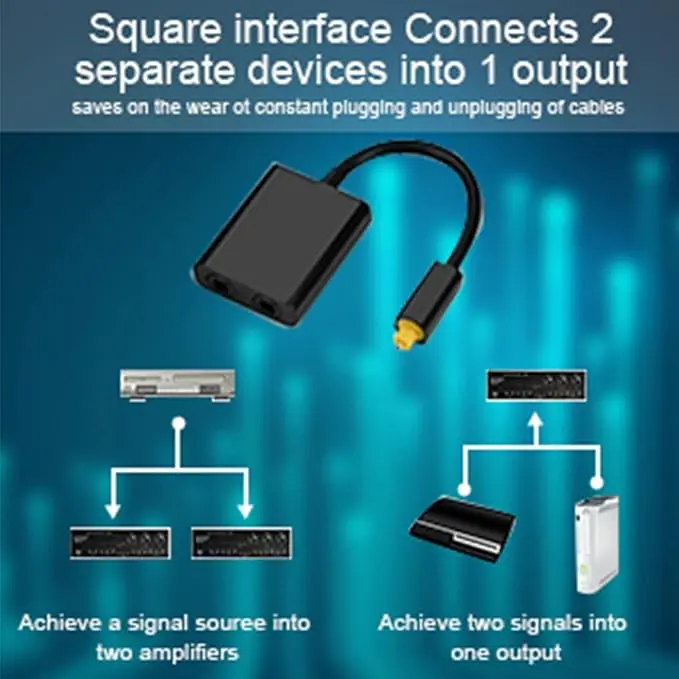 Square interface Connects 2 separate devices into 1 output

saves on the wear ot constant plugging and unplugging of cables

Achieve a signal souree into two amplifiers

Achieve two signals into one output